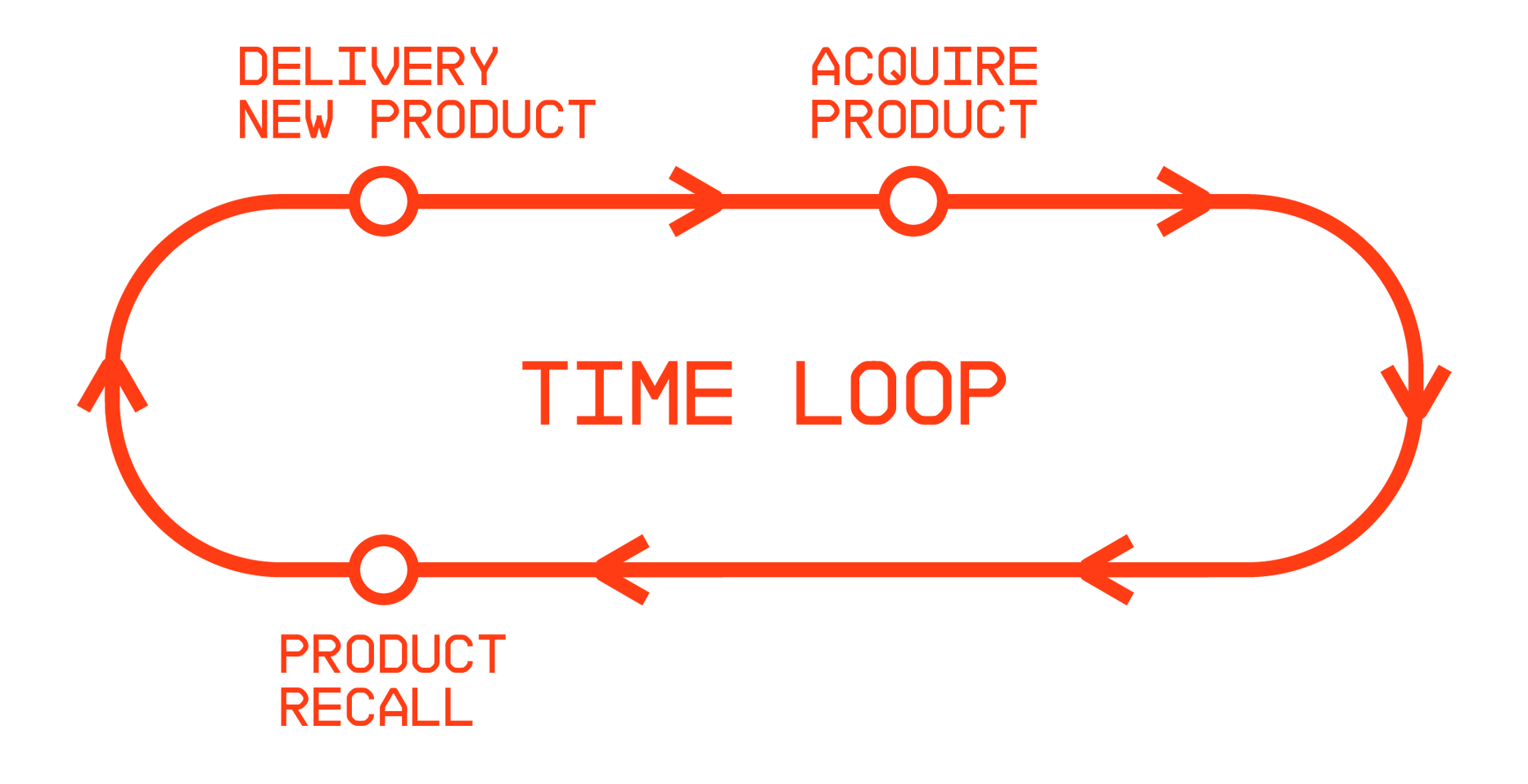 DELIVERY
NEW PRODUCT

ACQUIRE
PRODUCT

TIME LOOP

PRODUCT
RECALL