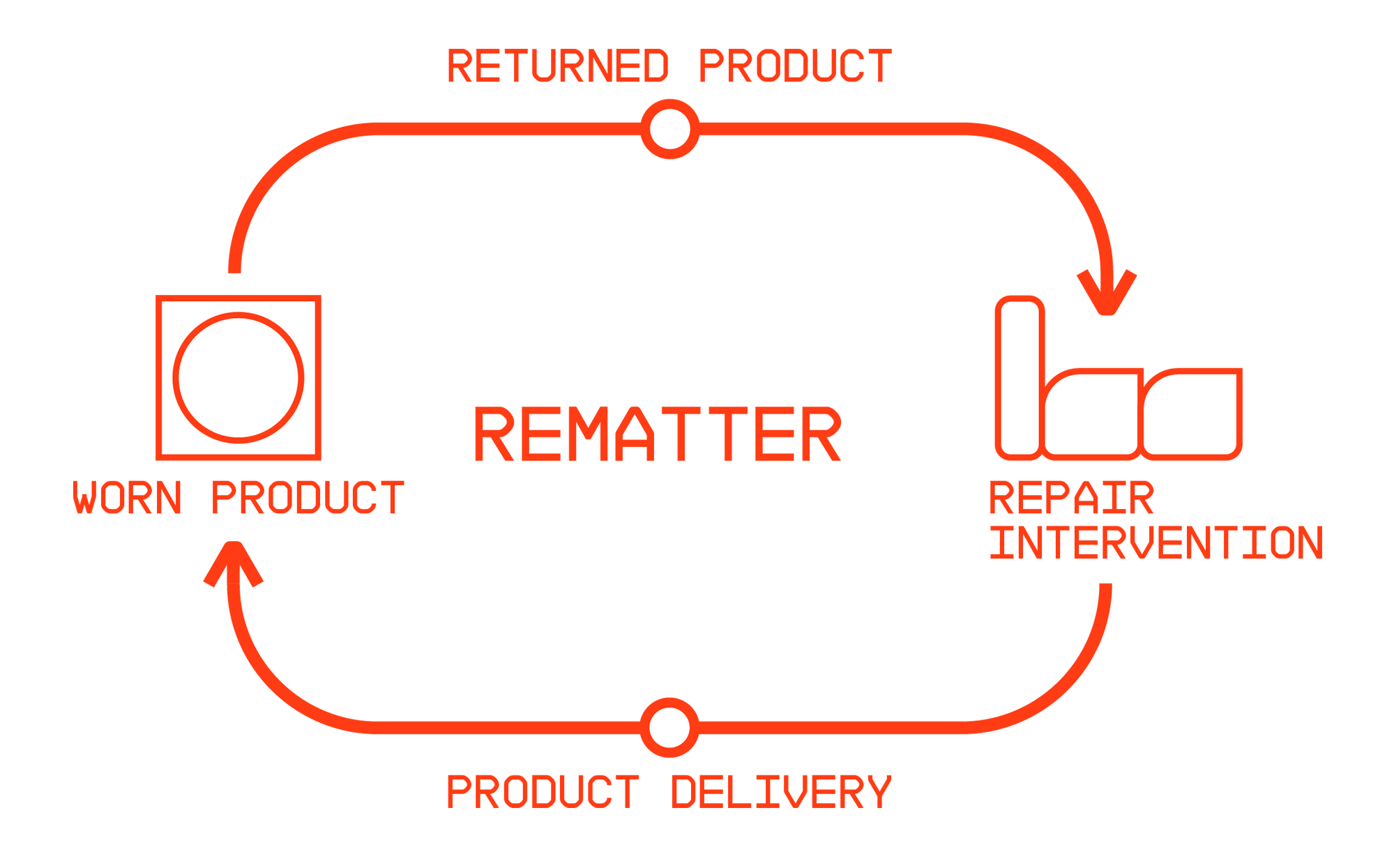 RETURNED PRODUCT

WORN PRODUCT

REMATTER

REPAIR INTERVENTION

PRODUCT DELIVERY